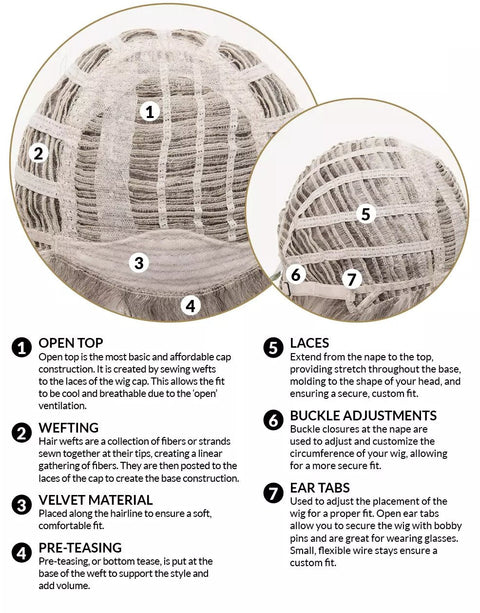 1
2
3
4

5
6
7

1 OPEN TOP
Open top is the most basic and affordable cap construction. It is created by sewing wefts to the laces of the wig cap. This allows the fit to be cool and breathable due to the 'open' ventilation.

2 WEFTING
Hair wefts are a collection of fibers or strands sewn together at their tips, creating a linear gathering of fibers. They are then posted to the laces of the cap to create the base construction.

3 VELVET MATERIAL
Placed along the hairline to ensure a soft, comfortable fit.

4 PRE-TEASING
Pre-teasing, or bottom tease, is put at the base of the weft to support the style and add volume.

5 LACES
Extend from the nape to the top, providing stretch throughout the base, molding to the shape of your head, and ensuring a secure, custom fit.

6 BUCKLE ADJUSTMENTS
Buckle closures at the nape are used to adjust and customize the circumference of your wig, allowing for a more secure fit.

7 EAR TABS
Used to adjust the placement of the wig for a proper fit. Open ear tabs allow you to secure the wig with bobby pins and are great for wearing glasses. Small, flexible wire stays ensure a custom fit.