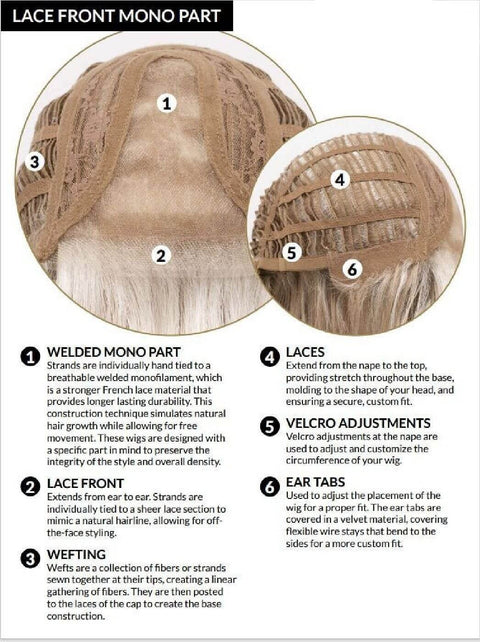 LACE FRONT MONO PART

1

3

2

4

5

6

1 WELDED MONO PART
Strands are individually hand tied to a breathable welded monofilament, which is a stronger French lace material that provides longer lasting durability. This construction technique simulates natural hair growth while allowing for free movement. These wigs are designed with a specific part in mind to preserve the integrity of the style and overall density.

2 LACE FRONT
Extends from ear to ear. Strands are individually tied to a sheer lace section to mimic a natural hairline, allowing for off-the-face styling.

3 WEFTING
Wefts are a collection of fibers or strands sewn together at their tips, creating a linear gathering of fibers. They are then posted to the laces of the cap to create the base construction.

4 LACES
Extend from the nape to the top, providing stretch throughout the base, molding to the shape of your head, and ensuring a secure, custom fit.

5 VELCRO ADJUSTMENTS
Velcro adjustments at the nape are used to adjust and customize the circumference of your wig.

6 EAR TABS
Used to adjust the placement of the wig for a proper fit. The ear tabs are covered in a velvet material, covering flexible wire stays that bend to the sides for a more custom fit.